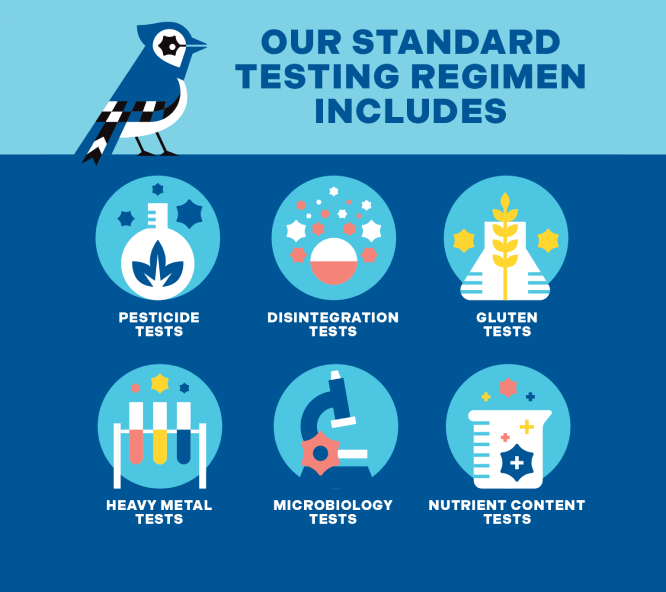 OUR STANDARD TESTING REGIMEN INCLUDES

PESTICIDE TESTS

DISINTEGRATION TESTS

GLUTEN TESTS

HEAVY METAL TESTS

MICROBIOLOGY TESTS

NUTRIENT CONTENT TESTS