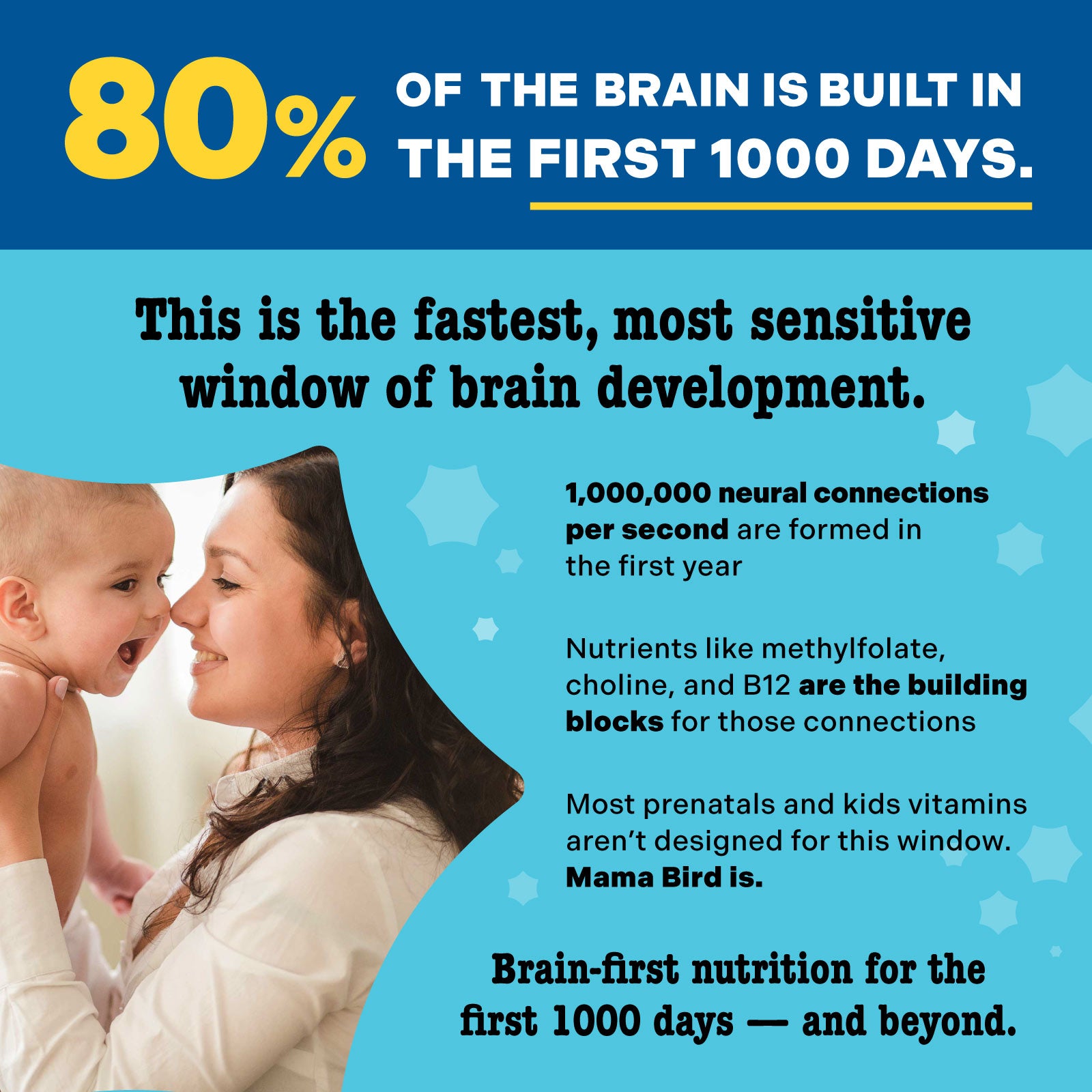 80% OF THE BRAIN IS BUILT IN THE FIRST 1000 DAYS.

This is the fastest, most sensitive window of brain development.

1,000,000 neural connections per second are formed in the first year

Nutrients like methylfolate, choline, and B12 are the building blocks for those connections

Most prenatals and kids vitamins aren't designed for this window. Mama Bird is.

Brain-first nutrition for the first 1000 days — and beyond.