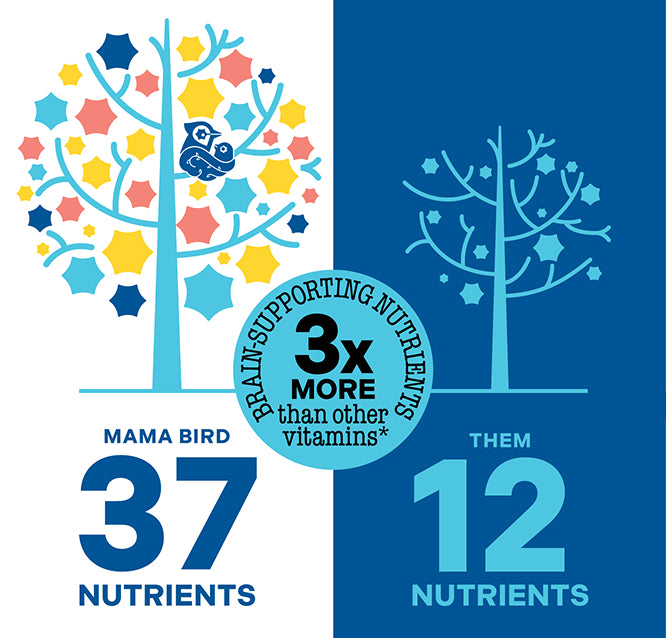 BRAIN-SUPPORTING NUTRIENTS
3x
MORE
than other vitamins*

MAMA BIRD
37
NUTRIENTS

THEM
12
NUTRIENTS